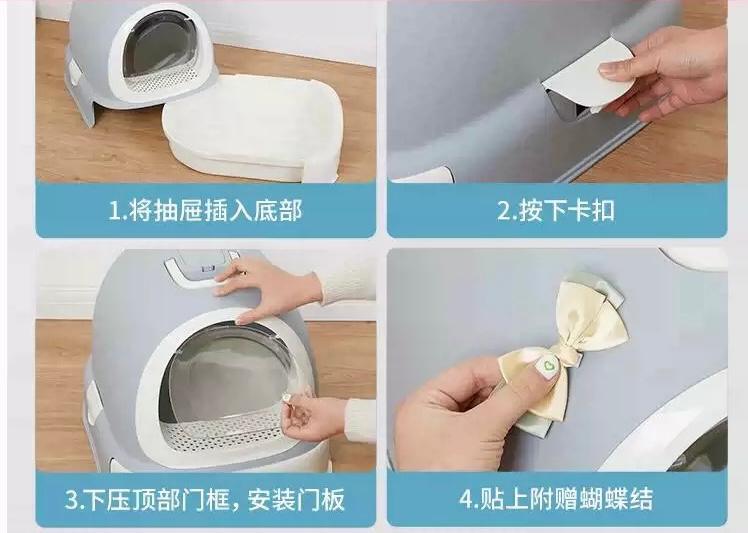 1.将抽屉插入底部

2.按下卡扣

3.下压顶部门框，安装门板

4.贴上附赠蝴蝶结